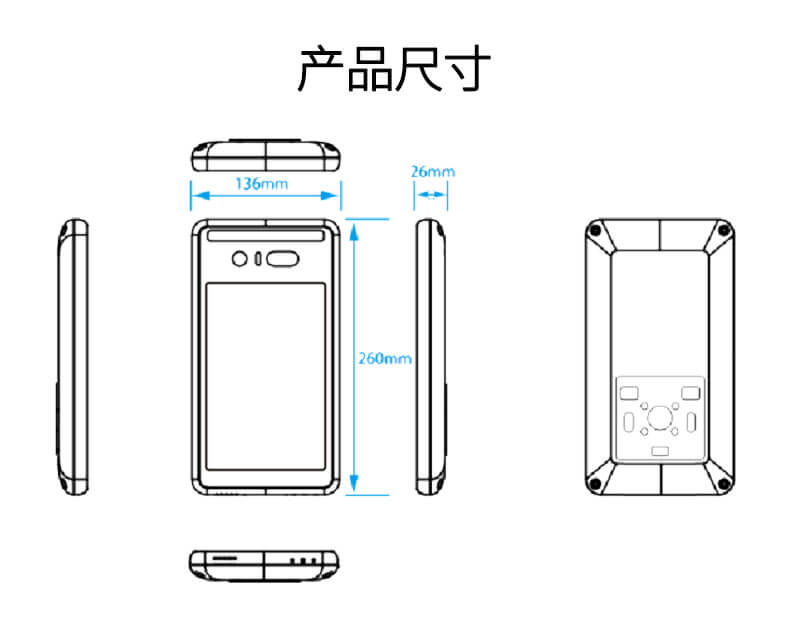 产品尺寸

136mm

26mm

260mm