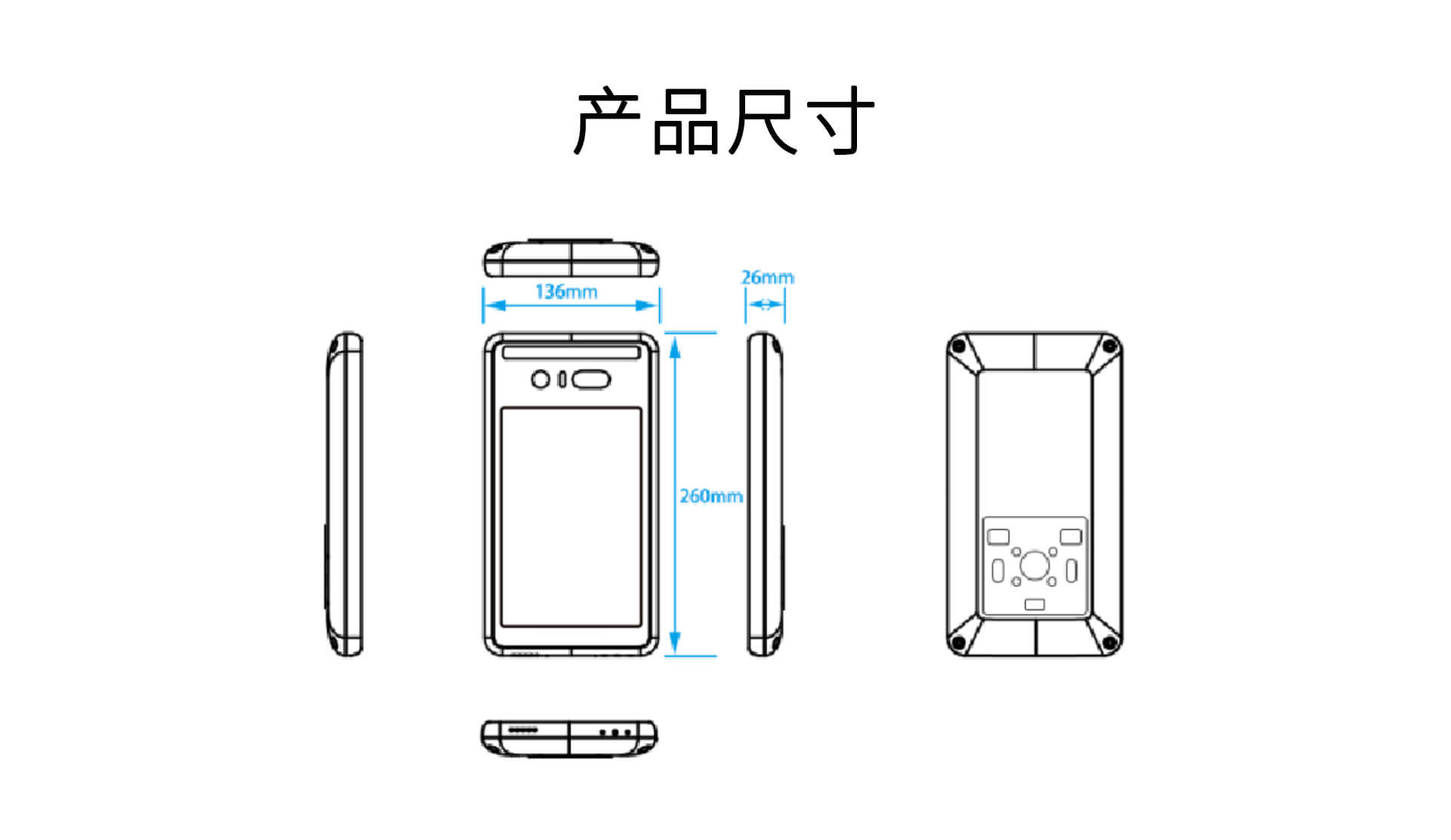 产品尺寸

136mm

26mm

260mm